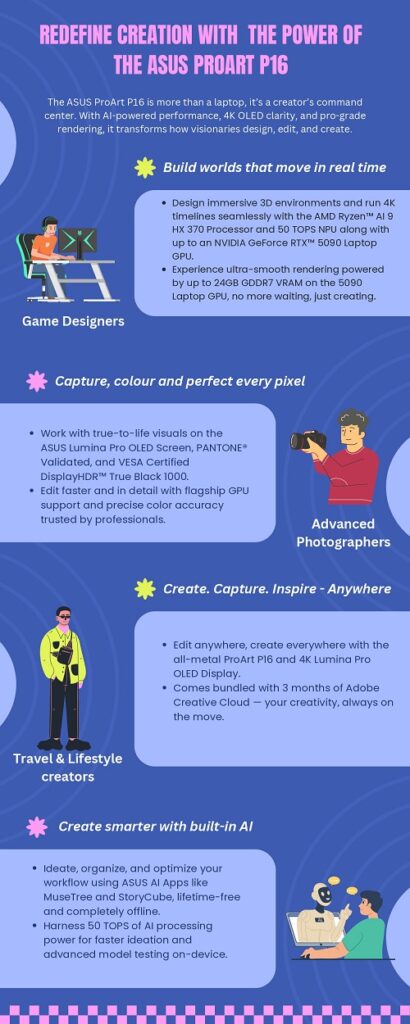 REDEFINE CREATION WITH THE POWER OF THE ASUS PROART P16

The ASUS ProArt P16 is more than a laptop, it's a creator's command center. With AI-powered performance, 4K OLED clarity, and pro-grade rendering, it transforms how visionaries design, edit, and create.

Build worlds that move in real time

- Design immersive 3D environments and run 4K timelines seamlessly with the AMD Ryzen™ AI 9 HX 370 Processor and 50 TOPS NPU along with up to an NVIDIA GeForce RTX™ 5090 Laptop GPU.
- Experience ultra-smooth rendering powered by up to 24GB GDDR7 VRAM on the 5090 Laptop GPU, no more waiting, just creating.

Game Designers

Capture, colour and perfect every pixel

- Work with true-to-life visuals on the ASUS Lumina Pro OLED Screen, PANTONE® Validated, and VESA Certified DisplayHDR™ True Black 1000.
- Edit faster and in detail with flagship GPU support and precise color accuracy trusted by professionals.

Advanced Photographers

Create. Capture. Inspire - Anywhere

- Edit anywhere, create everywhere with the all-metal ProArt P16 and 4K Lumina Pro OLED Display.
- Comes bundled with 3 months of Adobe Creative Cloud — your creativity, always on the move.

Travel & Lifestyle creators

Create smarter with built-in AI

- Ideate, organize, and optimize your workflow using ASUS AI Apps like MuseTree and StoryCube, lifetime-free and completely offline.
- Harness 50 TOPS of AI processing power for faster ideation and advanced model testing on-device.