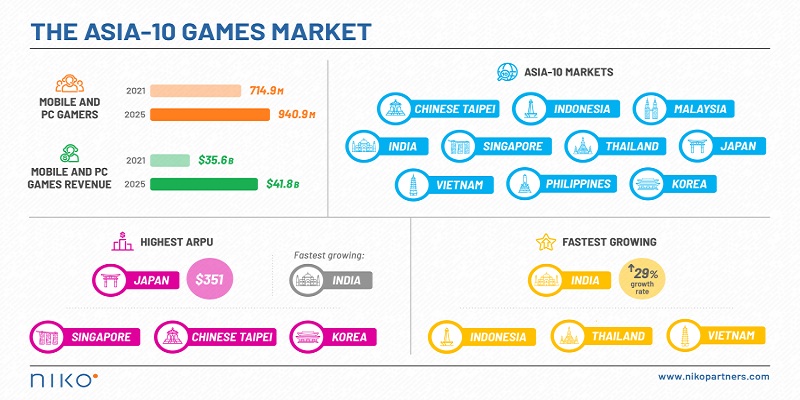 THE ASIA-10 GAMES MARKET

MOBILE AND PC GAMERS
2021 714.9M
2025 940.9M

MOBILE AND PC GAMES REVENUE
2021 $35.6B
2025 $41.8B

ASIA-10 MARKETS
CHINESE TAIPEI
INDONESIA
MALAYSIA
INDIA
SINGAPORE
THAILAND
JAPAN
VIETNAM
PHILIPPINES
KOREA

HIGHEST ARPU
JAPAN $351
Fastest growing:
INDIA
SINGAPORE
CHINESE TAIPEI
KOREA

FASTEST GROWING
INDIA
↑29% growth rate
INDONESIA
THAILAND
VIETNAM

NIKO
www.nikopartners.com