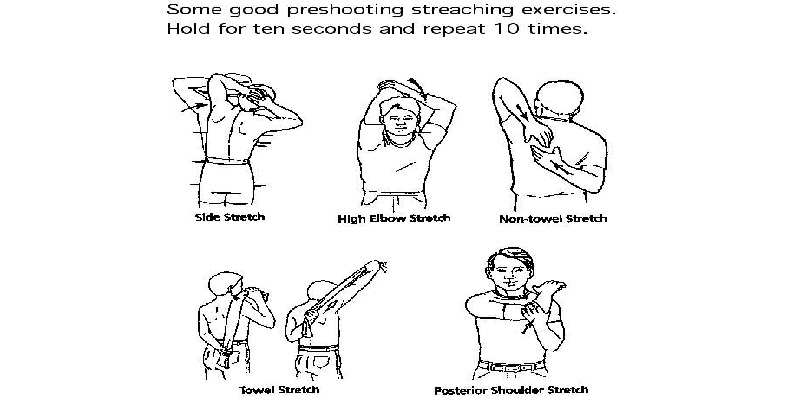 Some good preshooting streaching exercises.
Hold for ten seconds and repeat 10 times.

Side Stretch

High Elbow Stretch

Non-towel Stretch

Towel Stretch

Posterior Shoulder Stretch