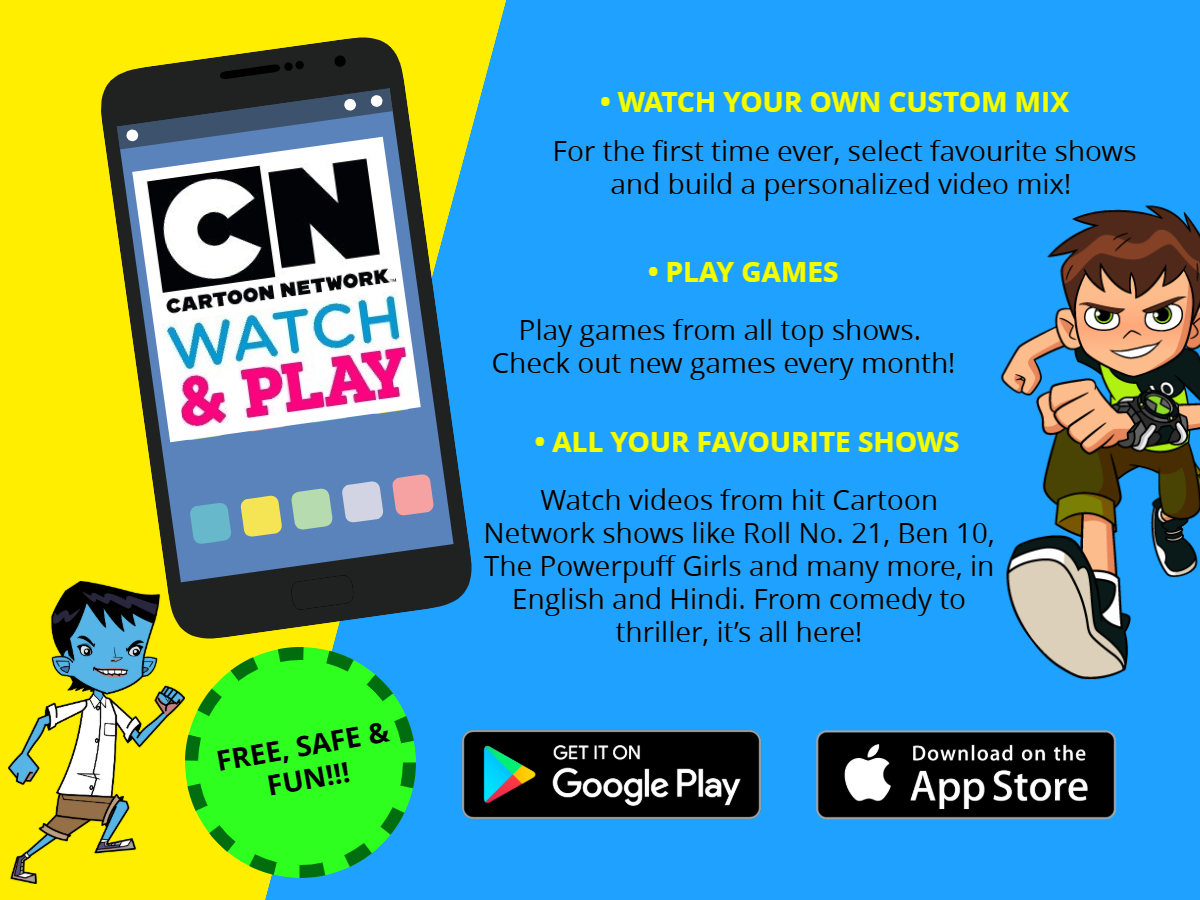 CN
CARTOON NETWORK™
WATCH & PLAY

• WATCH YOUR OWN CUSTOM MIX

For the first time ever, select favourite shows and build a personalized video mix!

• PLAY GAMES

Play games from all top shows. Check out new games every month!

• ALL YOUR FAVOURITE SHOWS

Watch videos from hit Cartoon Network shows like Roll No. 21, Ben 10, The Powerpuff Girls and many more, in English and Hindi. From comedy to thriller, it's all here!

FREE, SAFE & FUN!!!

GET IT ON Google Play

Download on the App Store