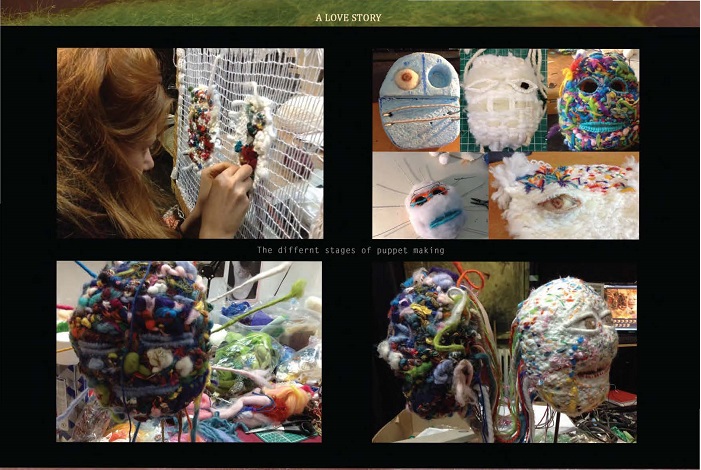 A LOVE STORY

The differnt stages of puppet making